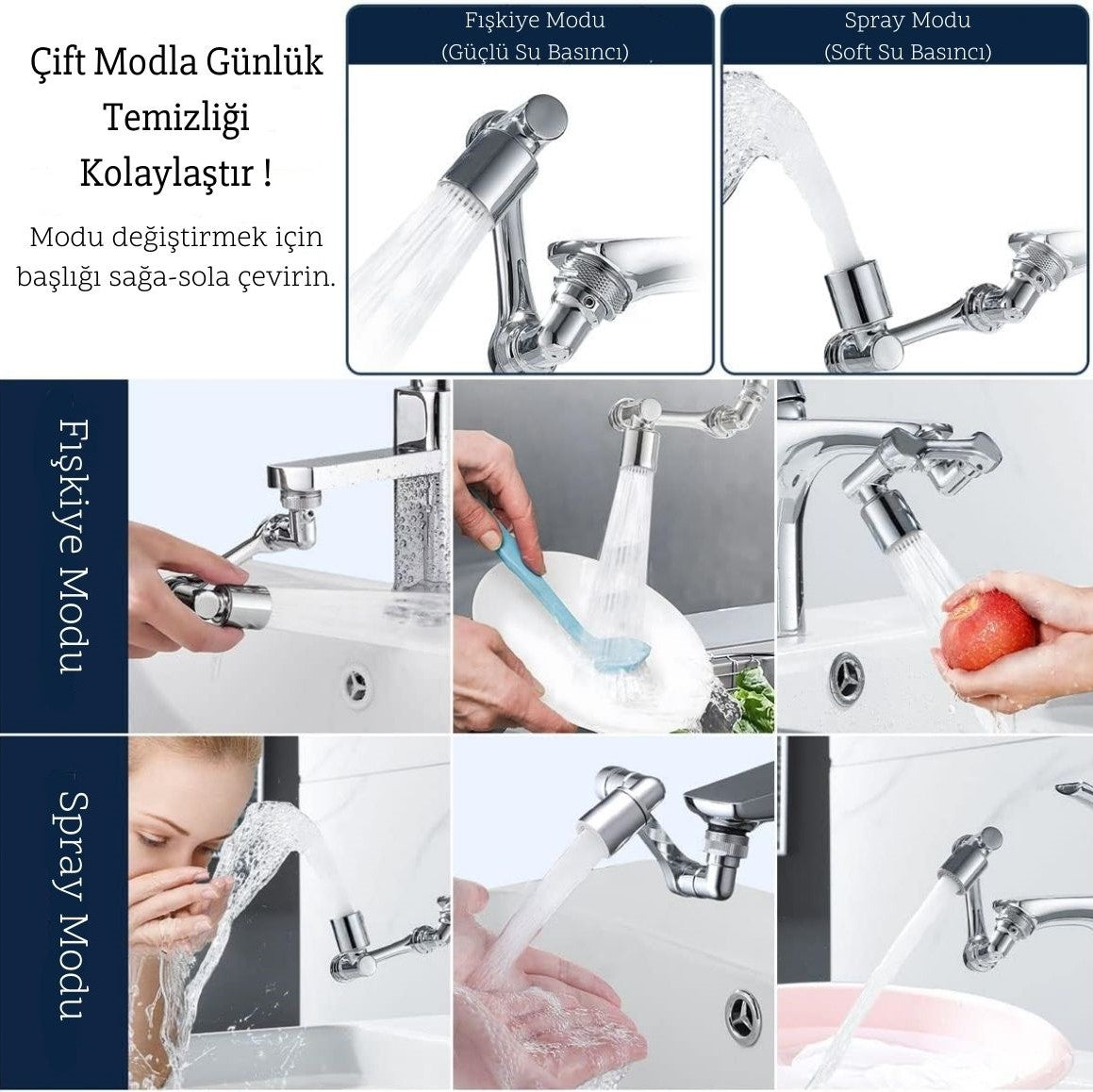 Çift Modla Günlük Temizliği Kolaylaştır !

Modu değiştirmek için başlığı sağa-sola çevirin.

Fışkiye Modu
(Güçlü Su Basıncı)

Spray Modu
(Soft Su Basıncı)

Fışkiye Modu

Spray Modu